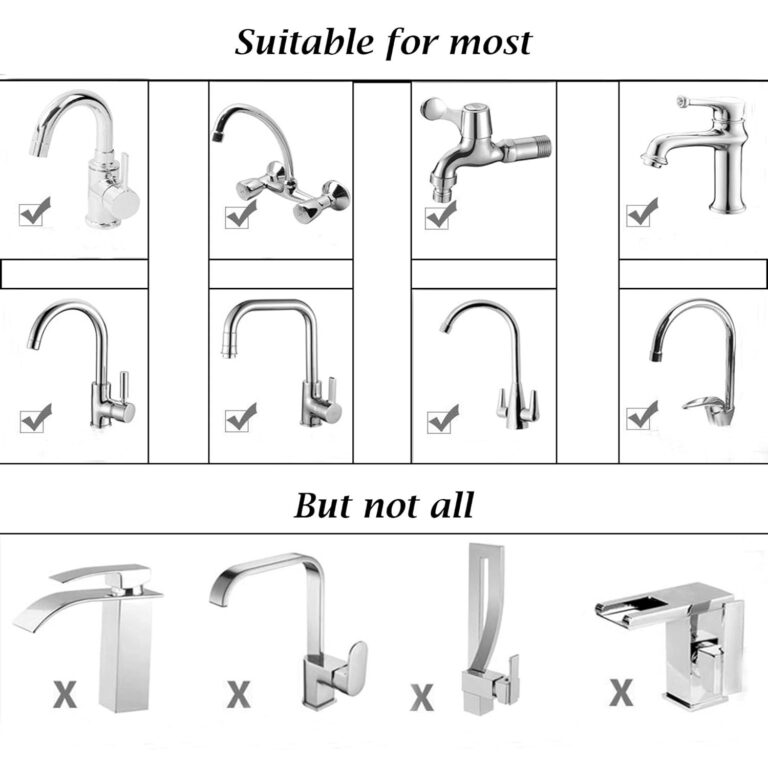 Suitable for most

But not all

X X X X